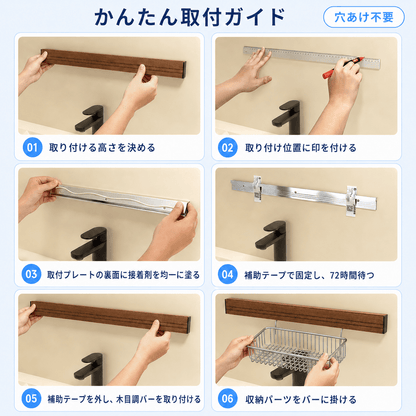 かんたん取付ガイド

穴あけ不要

01 取り付ける高さを決める

02 取り付け位置に印を付ける

03 取付プレートの裏面に接着剤を均一に塗る

04 補助テープで固定し、72時間待つ

05 補助テープを外し、木目調バーを取り付ける

06 収納パーツをバーに掛ける